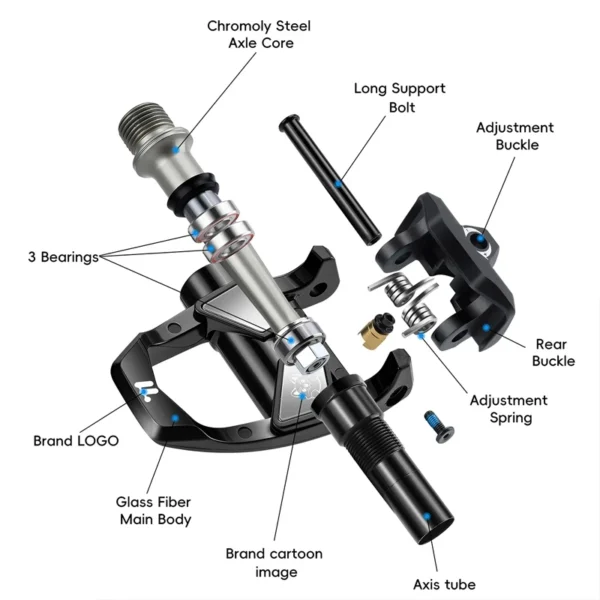 Chromoly Steel Axle Core

Long Support Bolt

Adjustment Buckle

3 Bearings

Rear Buckle

Adjustment Spring

Brand LOGO

Glass Fiber Main Body

Brand cartoon image

Axis tube